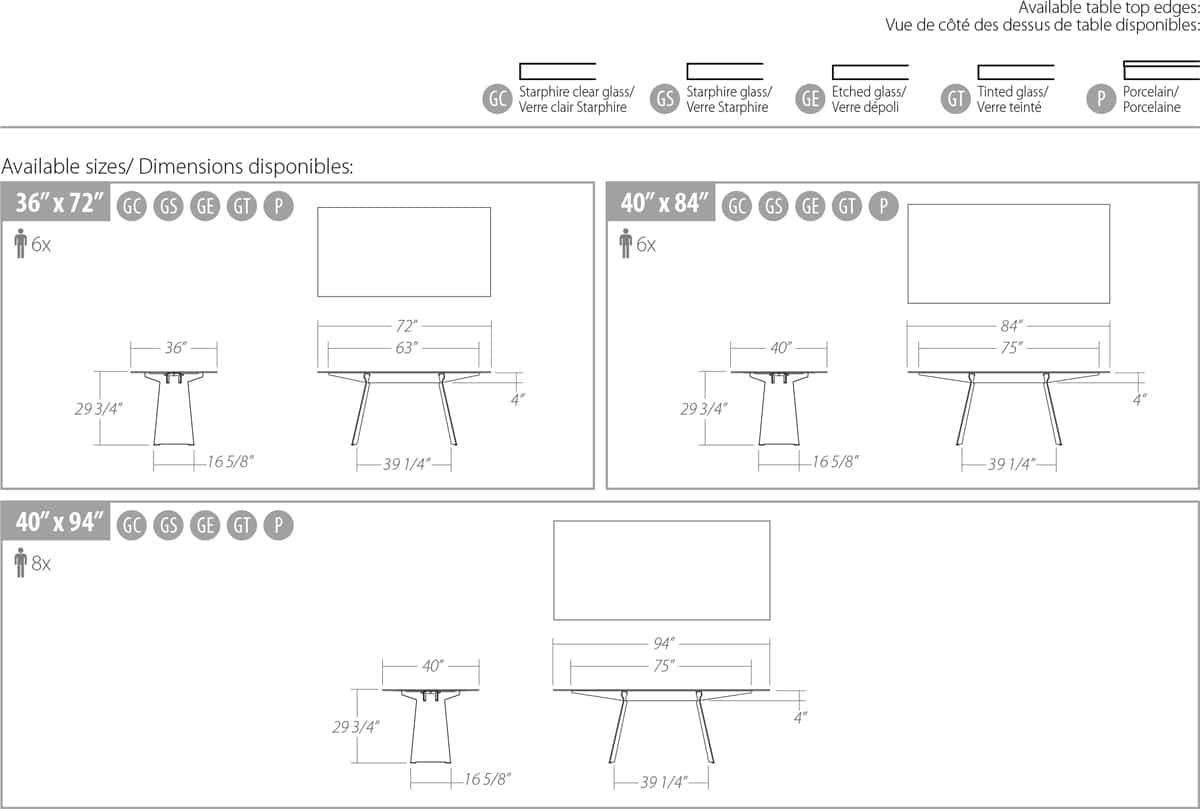 Available table top edges:
Vue de côté des dessus de table disponibles:

GC Starphire clear glass/ Verre clair Starphire
GS Starphire glass/ Verre Starphire
GE Etched glass/ Verre dépoli
GT Tinted glass/ Verre teinté
P Porcelain/ Porcelaine

Available sizes/ Dimensions disponibles:

36″ x 72″ GC GS GE GT P
6x
36″
29 3/4″
16 5/8″
72″
63″
4″
39 1/4″

40″ x 84″ GC GS GE GT P
6x
40″
29 3/4″
16 5/8″
84″
75″
4″
39 1/4″

40″ x 94″ GC GS GE GT P
8x
40″
29 3/4″
16 5/8″
94″
75″
4″
39 1/4″